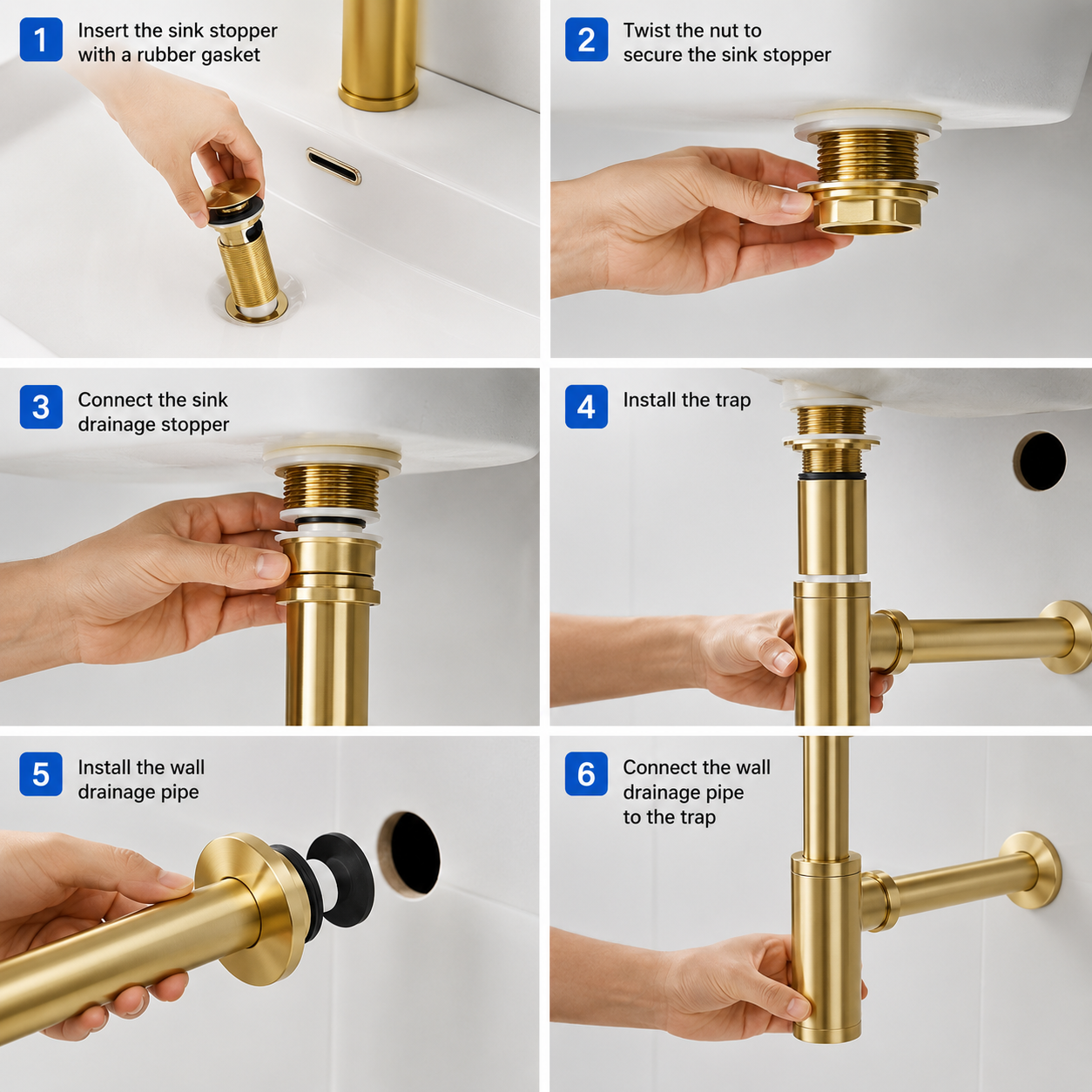 1 Insert the sink stopper with a rubber gasket

2 Twist the nut to secure the sink stopper

3 Connect the sink drainage stopper

4 Install the trap

5 Install the wall drainage pipe

6 Connect the wall drainage pipe to the trap